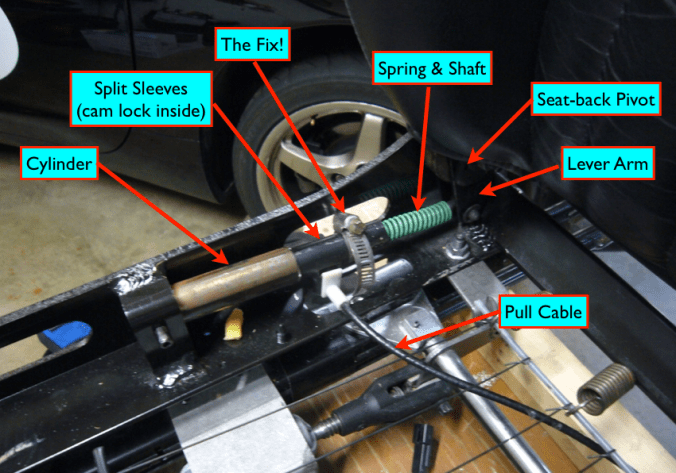 The Fix!

Spring & Shaft

Split Sleeves (cam lock inside)

Seat-back Pivot

Cylinder

Lever Arm

Pull Cable