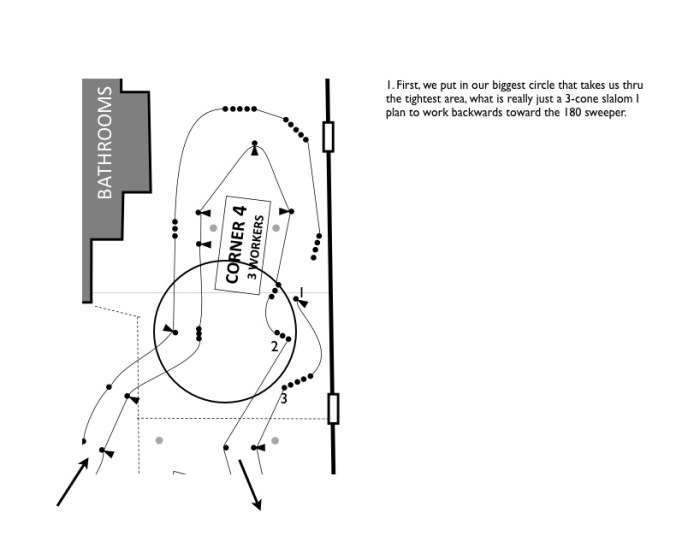 BATHROOMS

CORNER 4
3 WORKERS

1

2

3

1. First, we put in our biggest circle that takes us thru the tightest area, what is really just a 3-cone slalom I plan to work backwards toward the 180 sweeper.