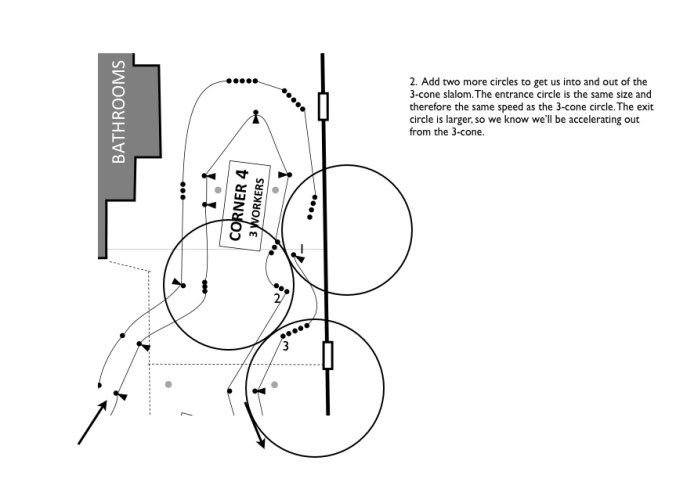 BATHROOMS

CORNER 4
3 WORKERS

1

2

3

2. Add two more circles to get us into and out of the 3-cone slalom. The entrance circle is the same size and therefore the same speed as the 3-cone circle. The exit circle is larger, so we know we'll be accelerating out from the 3-cone.