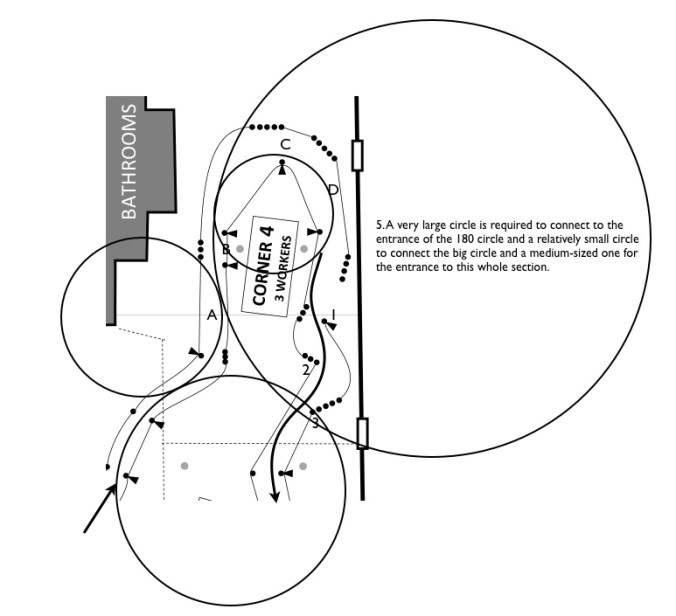 BATHROOMS

C

D

B

CORNER 4
3 WORKERS

A

1

2

3

5.A very large circle is required to connect to the entrance of the 180 circle and a relatively small circle to connect the big circle and a medium-sized one for the entrance to this whole section.